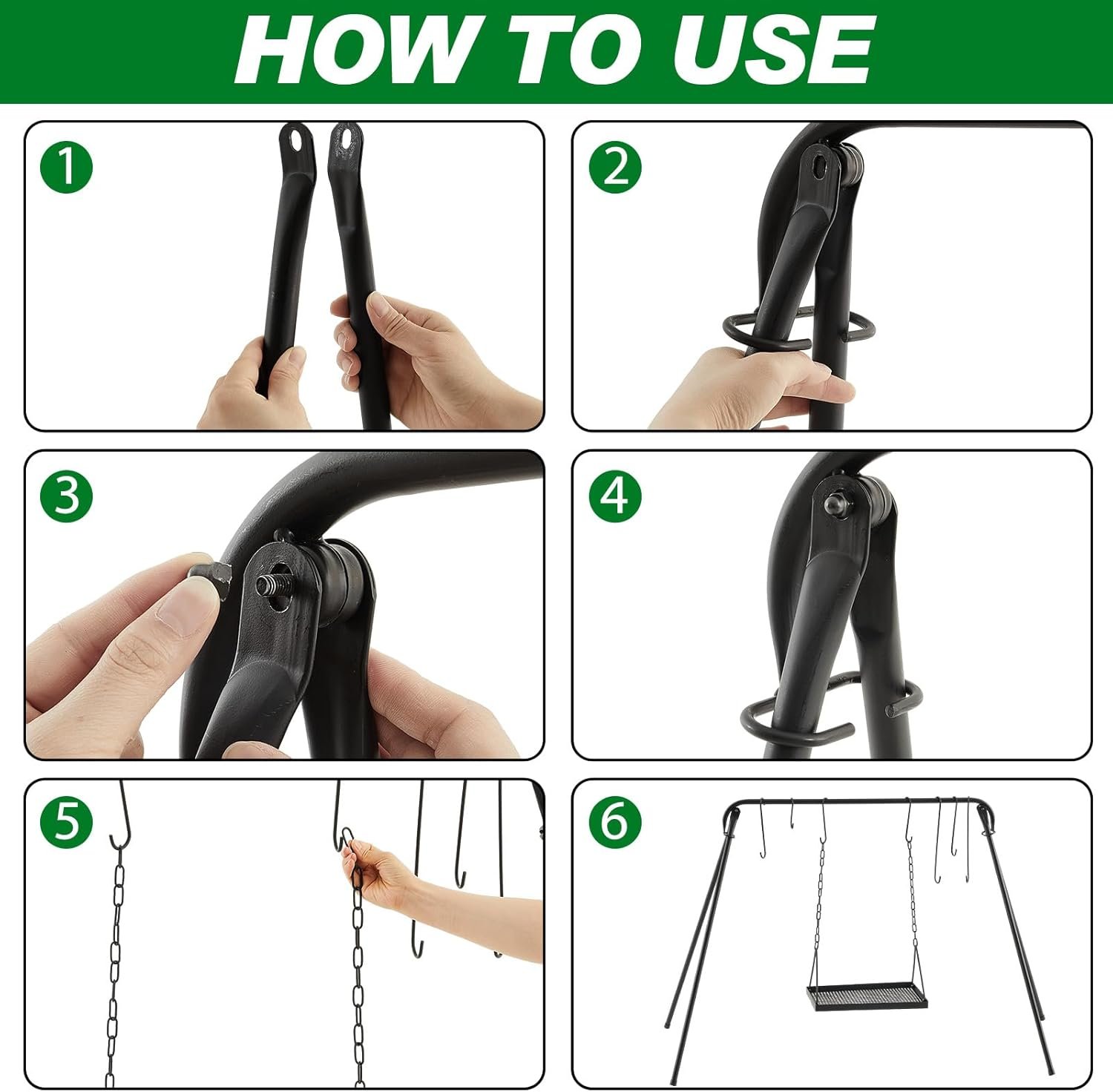 HOW TO USE

1

2

3

4

5

6