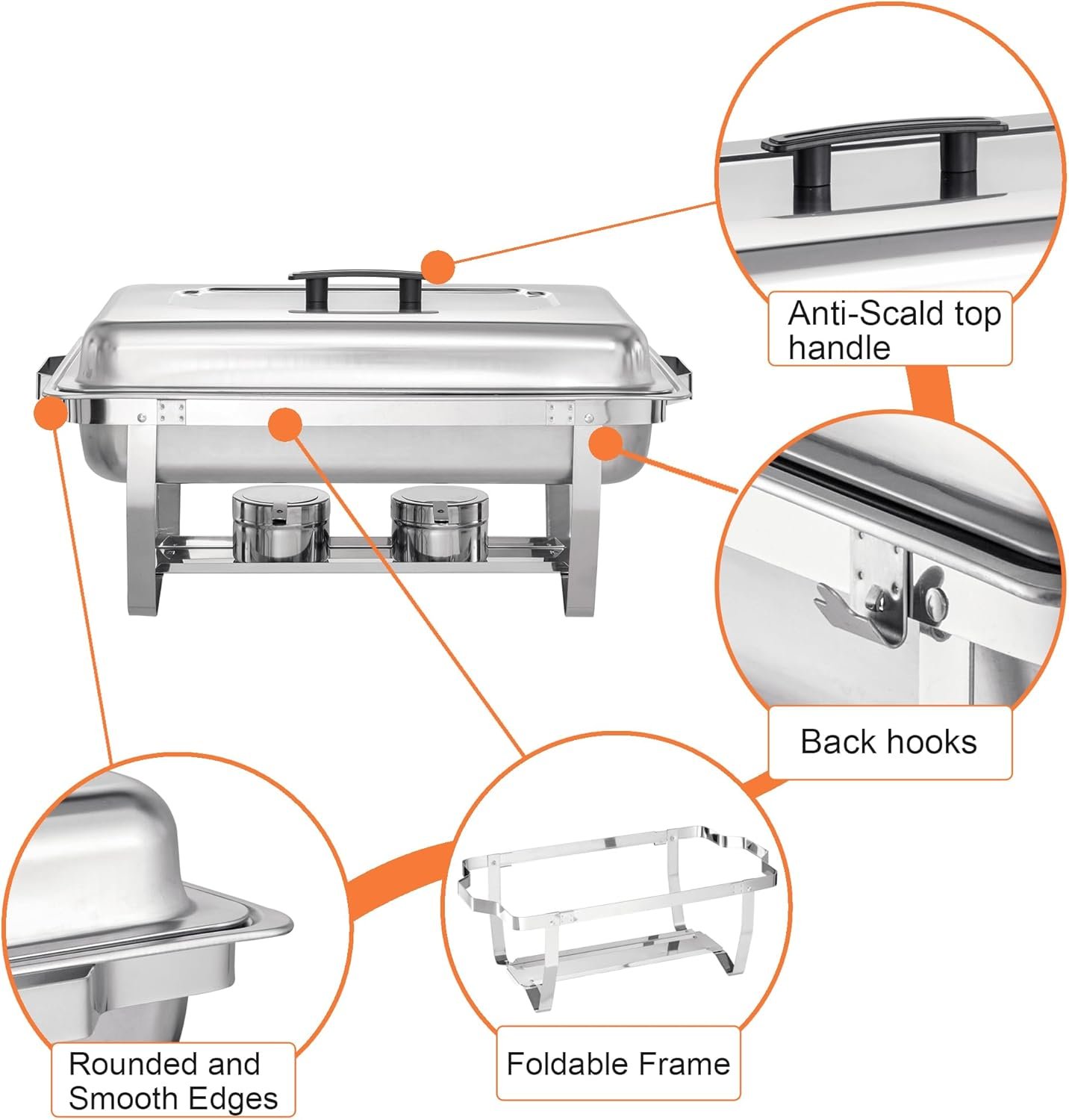 Anti-Scald top handle

Back hooks

Rounded and Smooth Edges

Foldable Frame