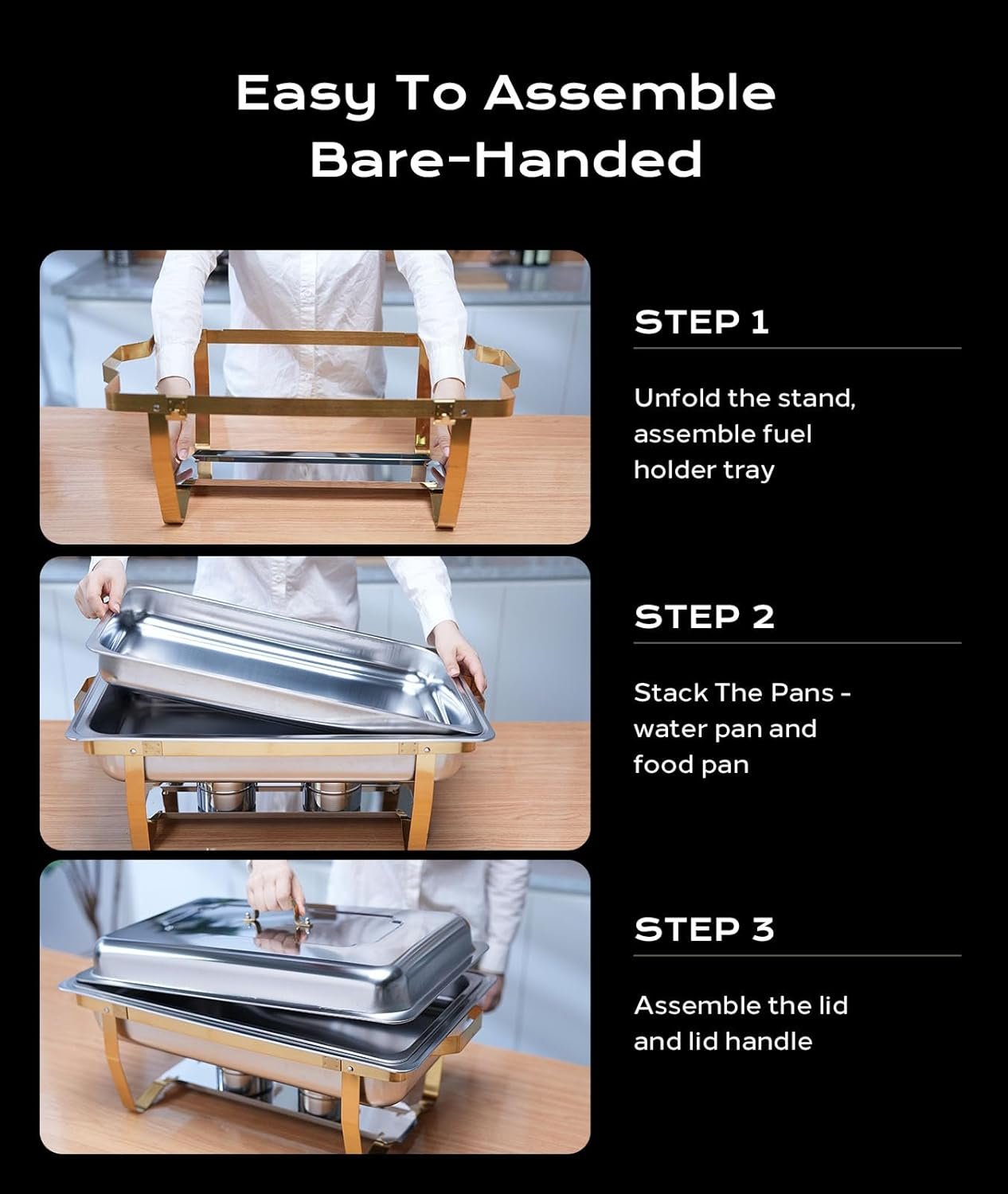 Easy To Assemble Bare-Handed

STEP 1

Unfold the stand, assemble fuel holder tray

STEP 2

Stack The Pans - water pan and food pan

STEP 3

Assemble the lid and lid handle